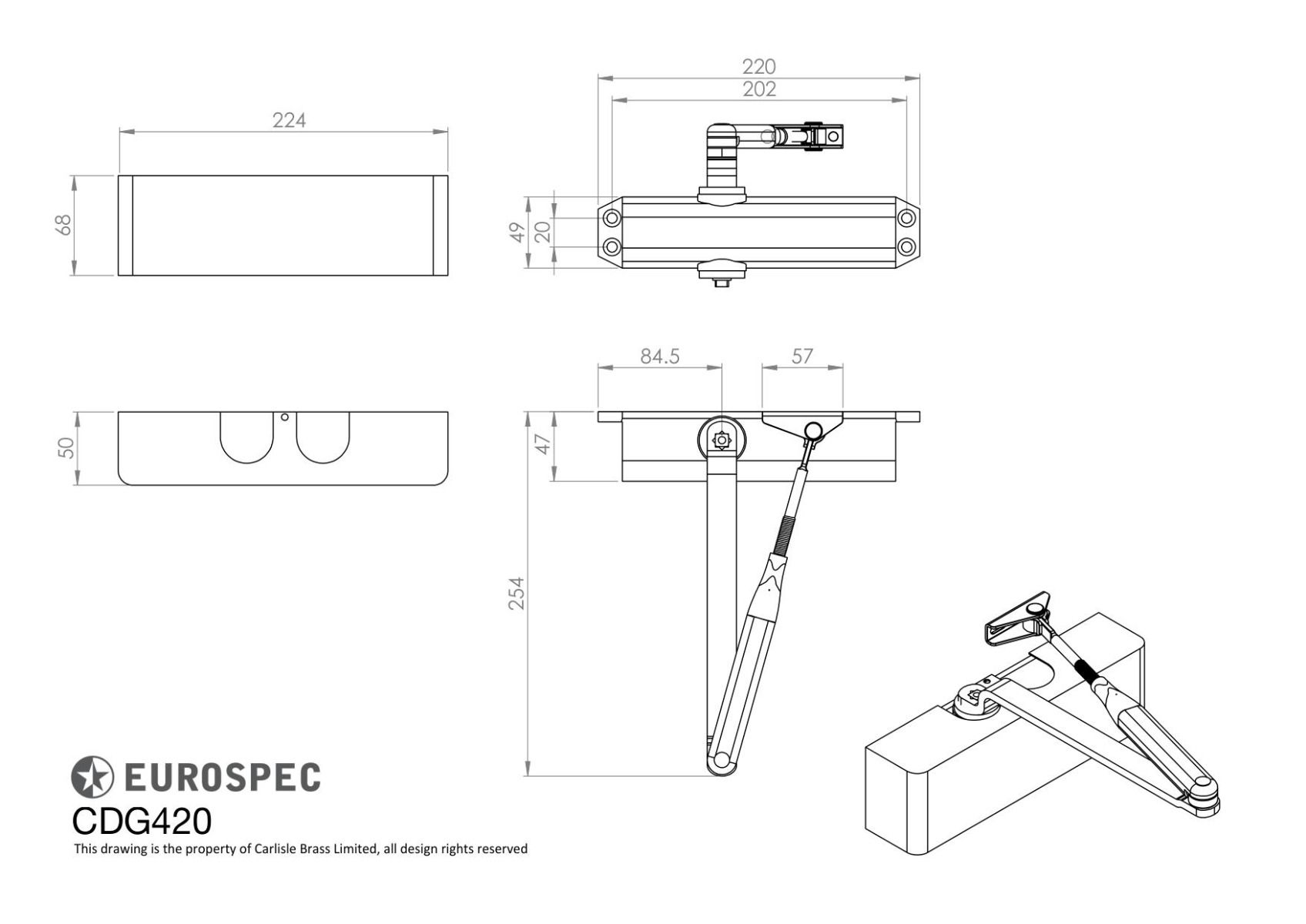 224

68

220

202

49

20

84.5

57

50

47

254

EUROSPEC

CDG420

This drawing is the property of Carlisle Brass Limited, all design rights reserved